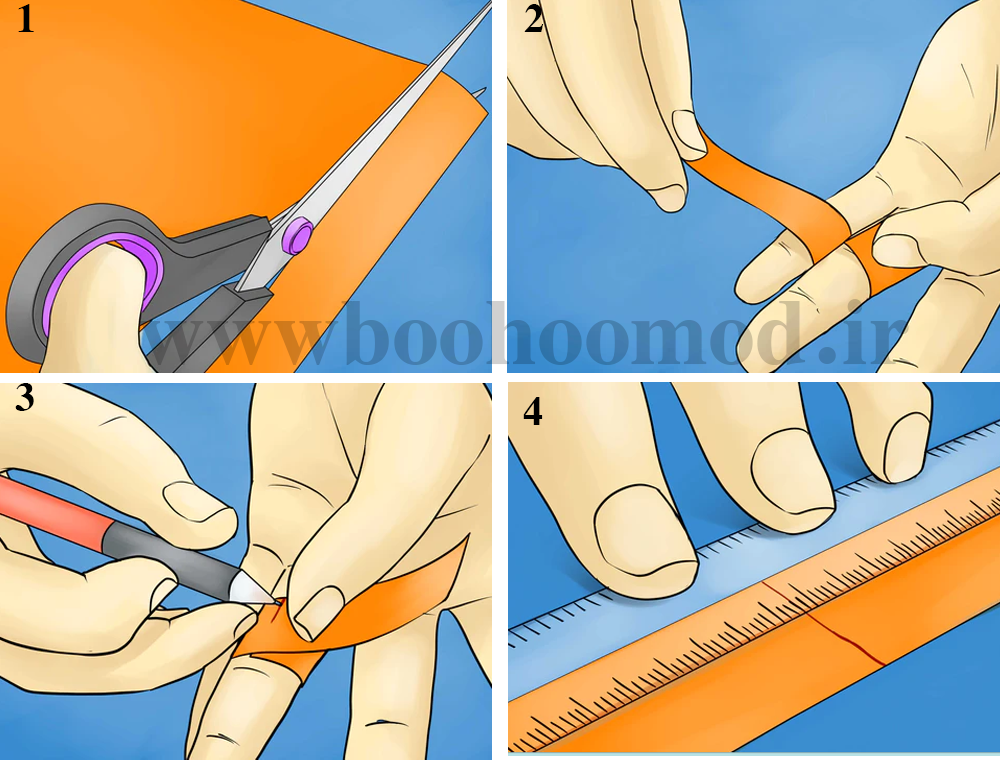 1

2

www.boohoomod.ir

3

4